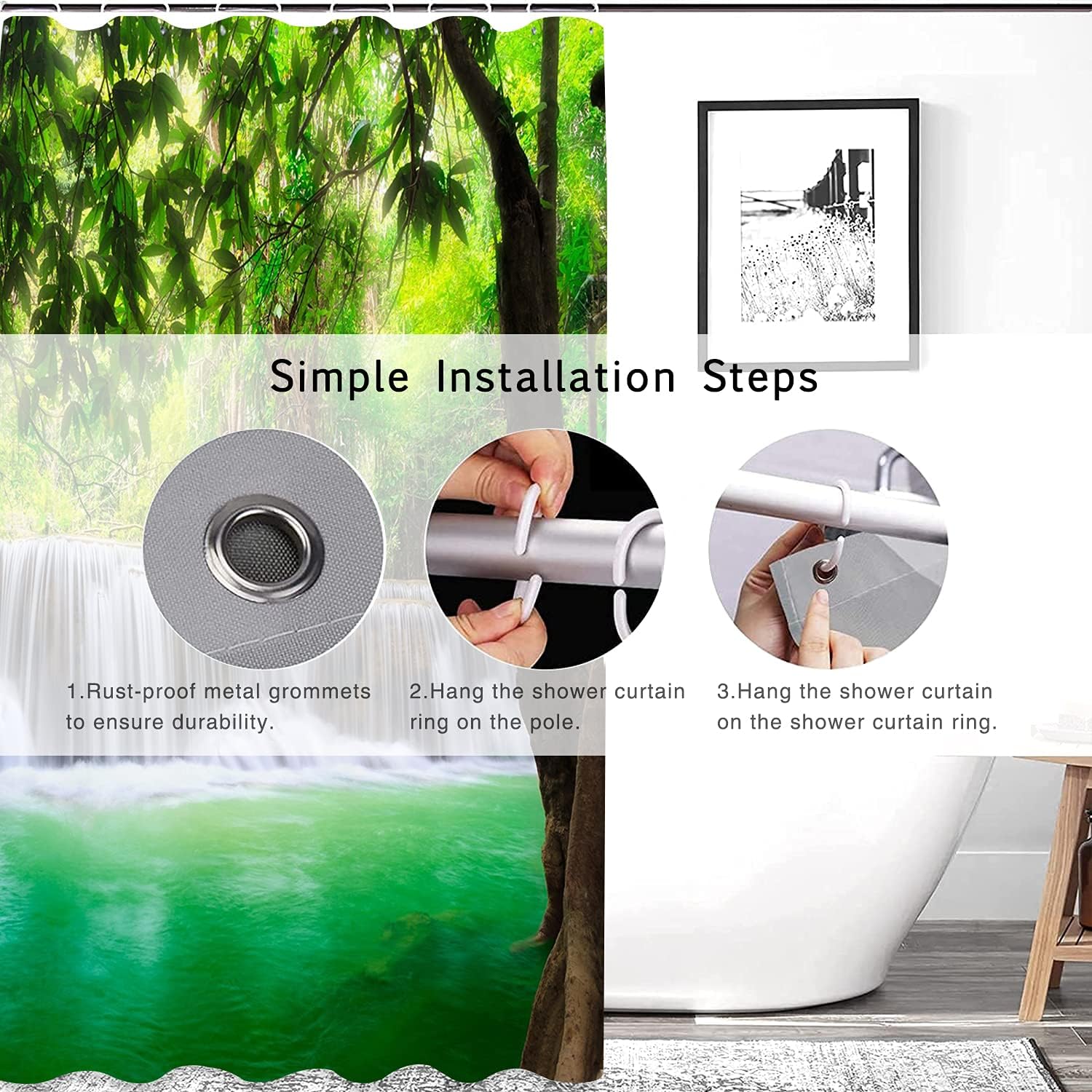 Simple Installation Steps

1.Rust-proof metal grommets to ensure durability.

2.Hang the shower curtain ring on the pole.

3.Hang the shower curtain on the shower curtain ring.