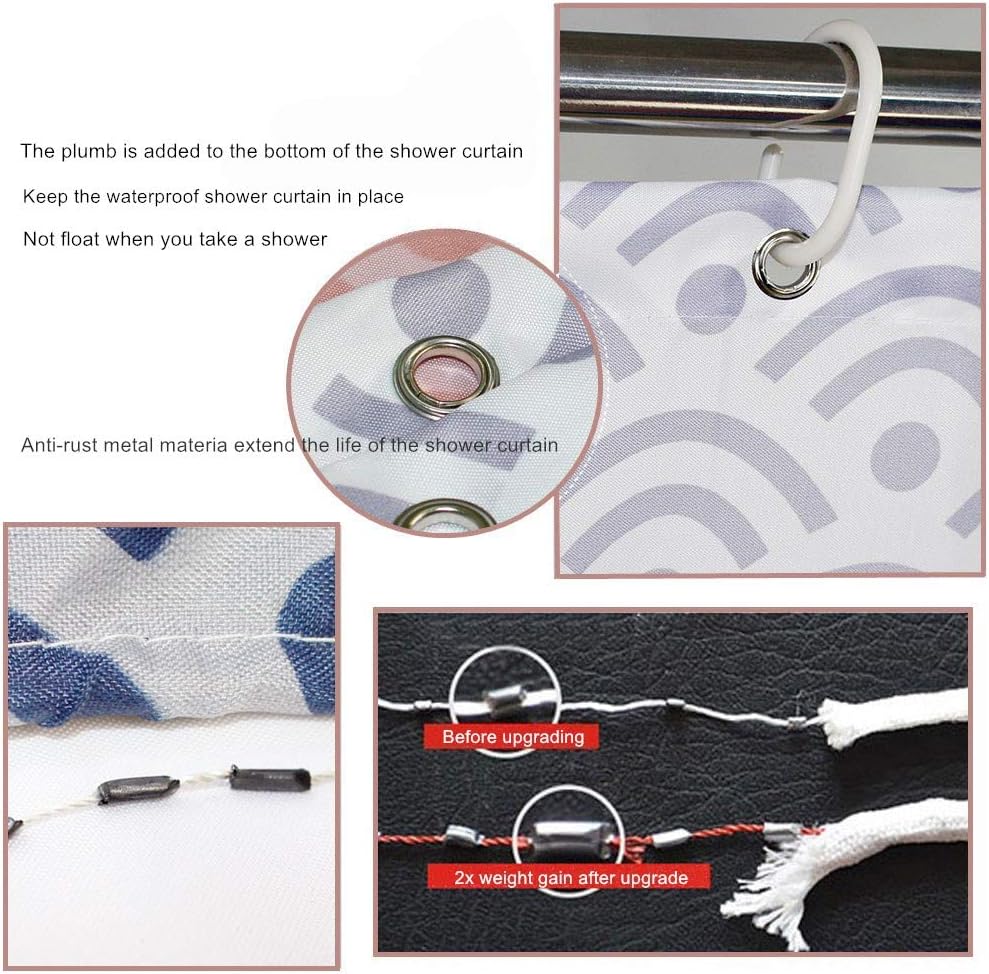 The plumb is added to the bottom of the shower curtain

Keep the waterproof shower curtain in place

Not float when you take a shower

Anti-rust metal materia extend the life of the shower curtain

Before upgrading

2x weight gain after upgrade